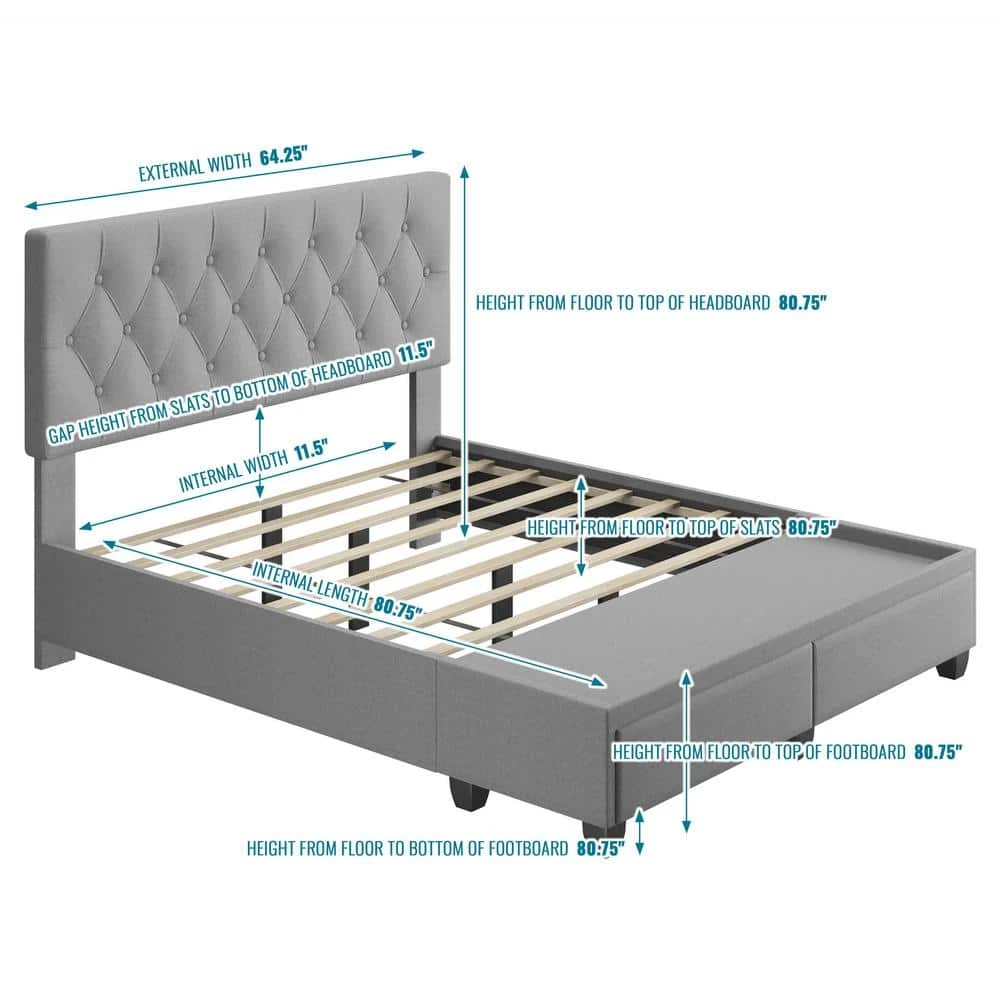 EXTERNAL WIDTH 64.25"

HEIGHT FROM FLOOR TO TOP OF HEADBOARD 80.75"

GAP HEIGHT FROM SLATS TO BOTTOM OF HEADBOARD 11.5"

INTERNAL WIDTH 11.5"

HEIGHT FROM FLOOR TO TOP OF SLATS 80.75"

INTERNAL LENGTH 80.75"

HEIGHT FROM FLOOR TO TOP OF FOOTBOARD 80.75"

HEIGHT FROM FLOOR TO BOTTOM OF FOOTBOARD 80.75"